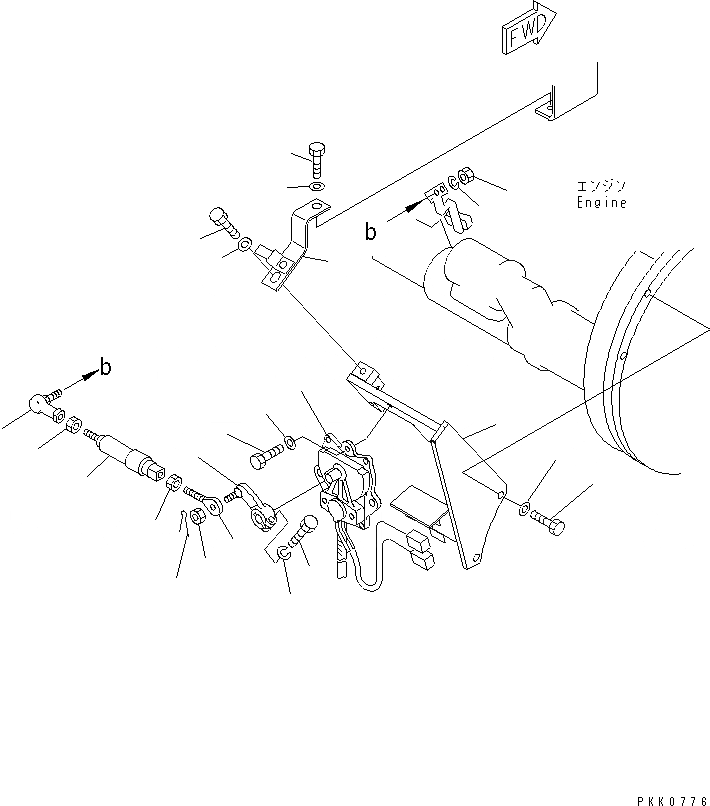 FWD

エンジン
Engine

b

b

PKK0776