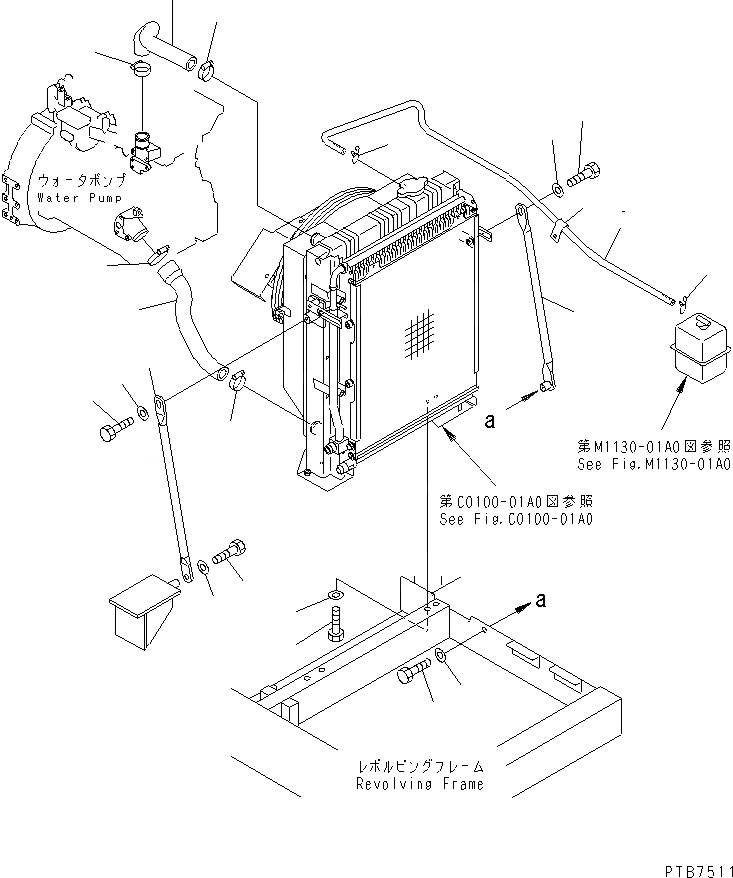 ウォータポンプ
Water Pump

a

第M1130-01A0図参照
See Fig.M1130-01A0

第C0100-01A0図参照
See Fig.C0100-01A0

a

レボルビングフレーム
Revolving Frame

PTB7511