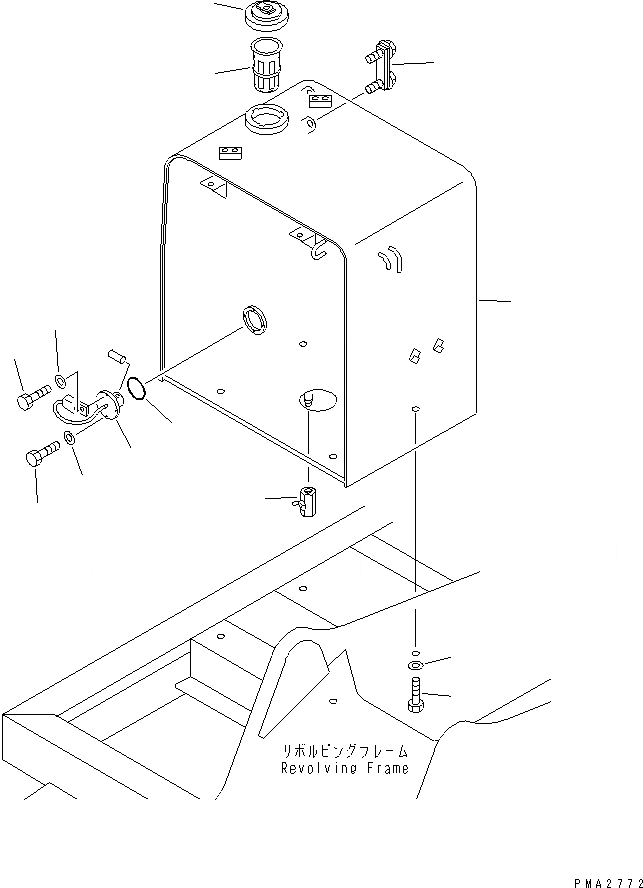 リボルビングフレーム
Revolving Frame

PMA2772