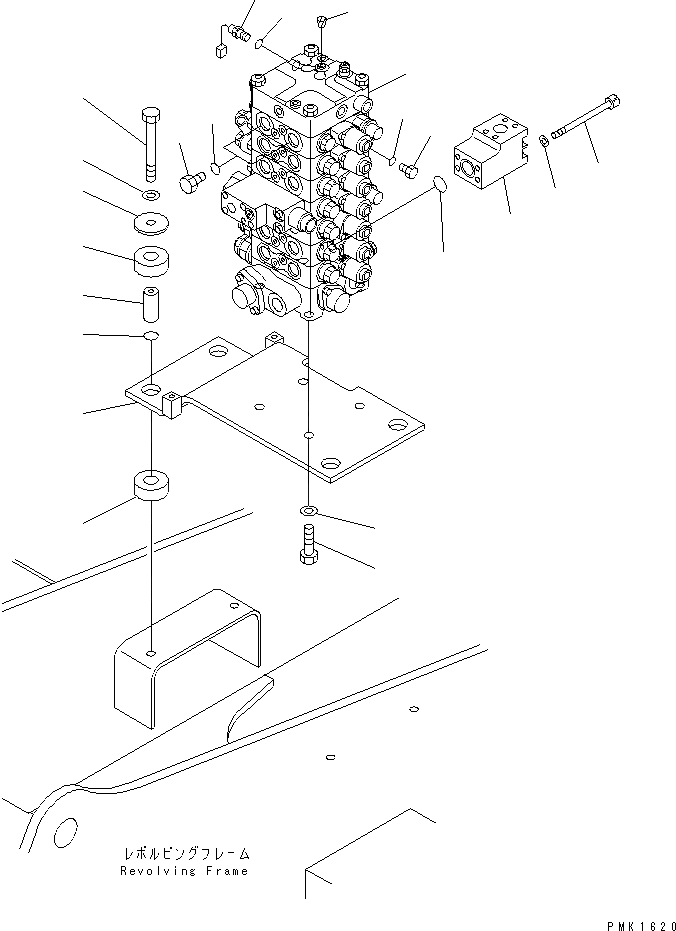 レボルビングフレーム
Revolving Frame

PMK1620