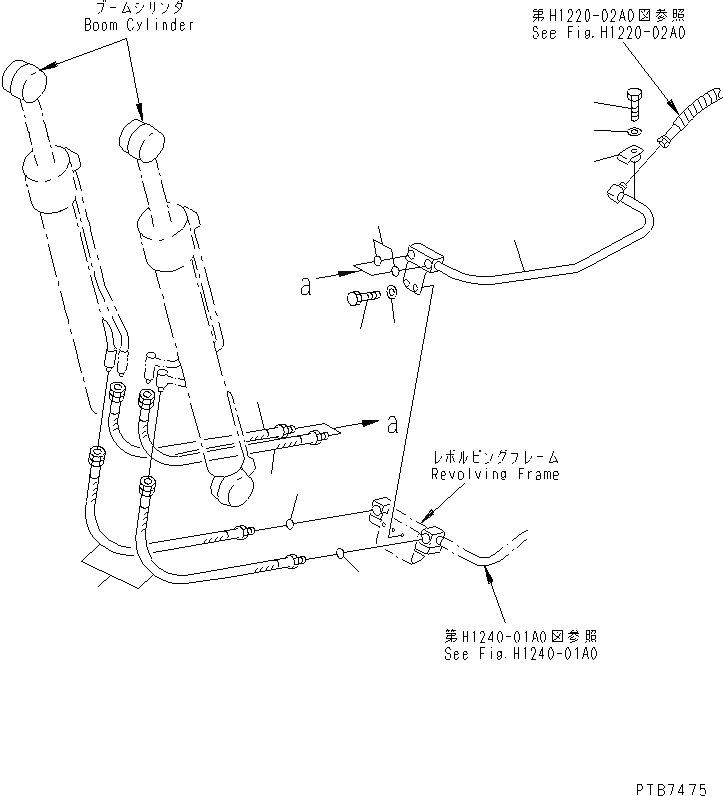 ブームシリンダ
Boom Cylinder

第H1220-02A0図参照
See Fig.H1220-02A0

a

a

レボルビングフレーム
Revolving Frame

第H1240-01A0図参照
See Fig.H1240-01A0

PTB7475