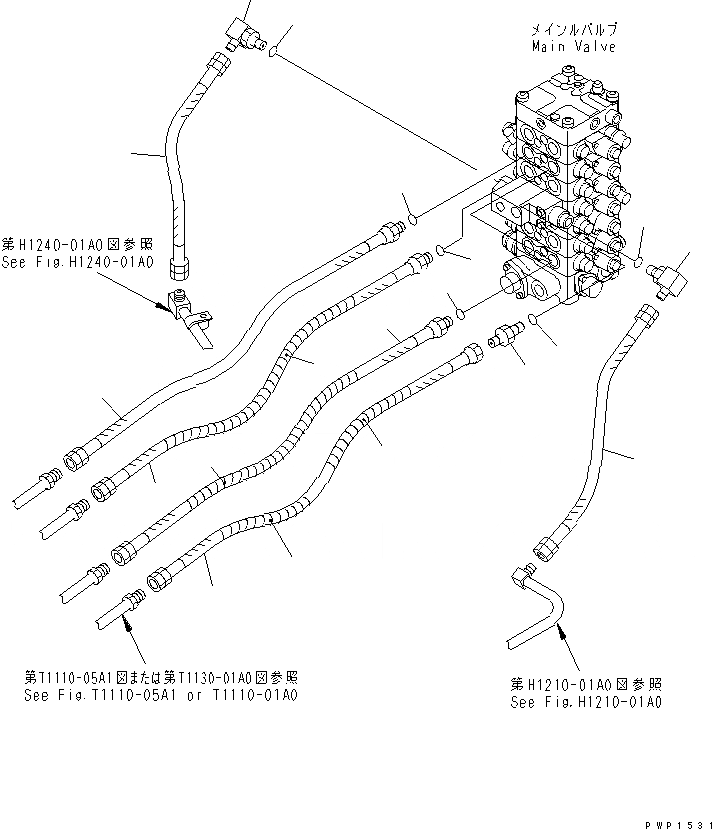 メインバルブ
Main Valve

第H1240-01A0図参照
See Fig.H1240-01A0

第T1110-05A1図または第T1130-01A0図参照
See Fig.T1110-05A1 or T1110-01A0

第H1210-01A0図参照
See Fig.H1210-01A0

PWP1531