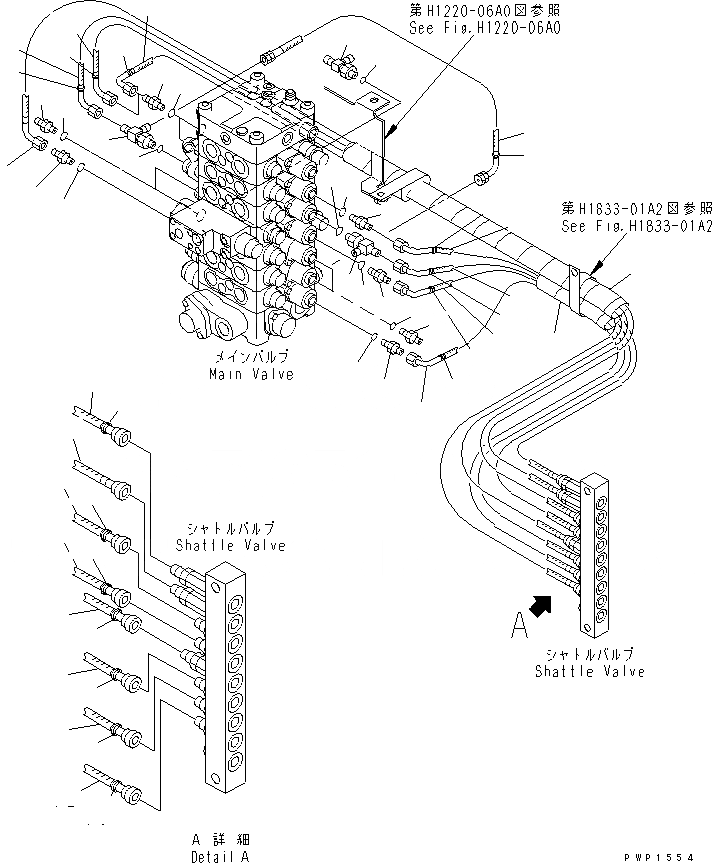 第H1220-06A0図参照
See Fig.H1220-06A0

第H1833-01A2図参照
See Fig.H1833-01A2

メインバルブ
Main Valve

シャトルバルブ
Shattle Valve

A

シャトルバルブ
Shattle Valve

A 詳 細
Detail A

PWP1554