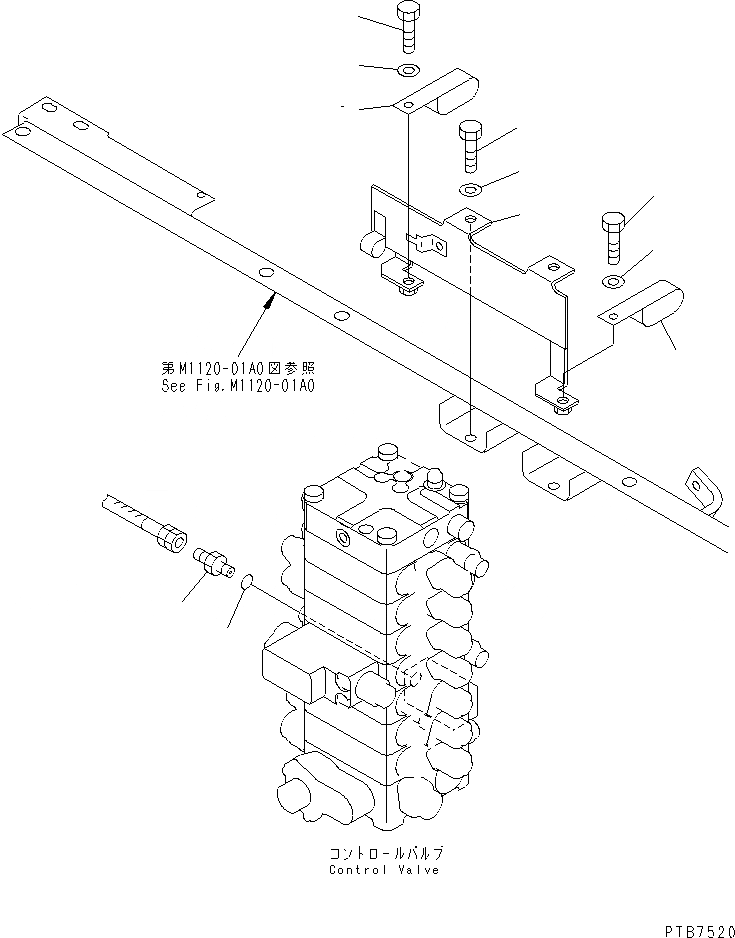 第M1120-01A0図参照
See Fig.M1120-01A0

コントロールバルブ
Control Valve

PTB7520