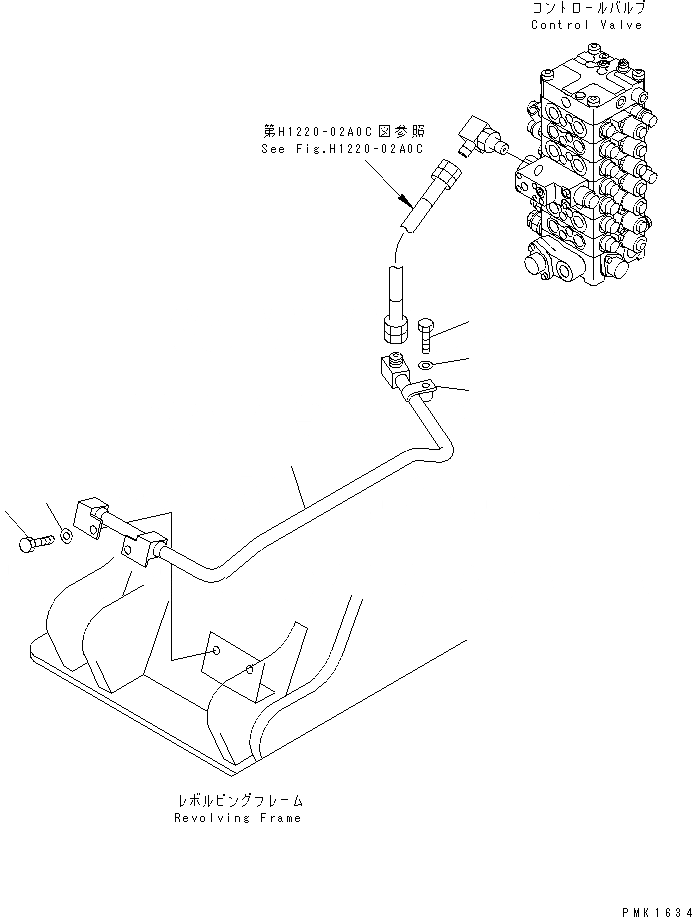 コントロールバルブ
Control Valve

第H1220-02A0C図参照
See Fig.H1220-02A0C

レボルビングフレーム
Revolving Frame

PMK1634