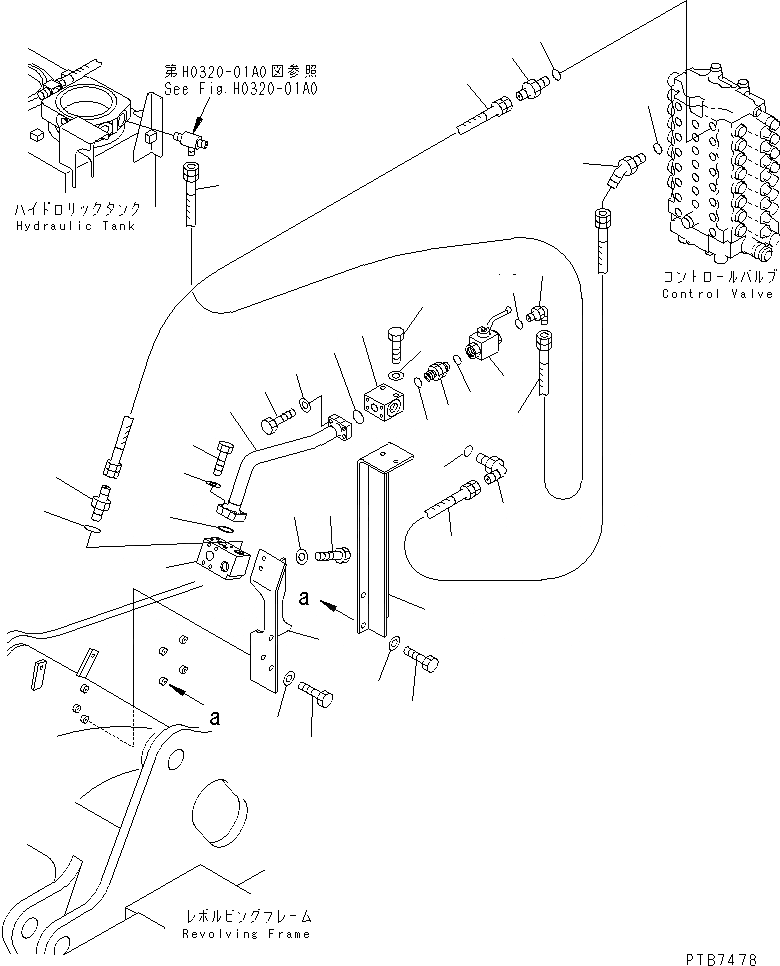 第H0320-01A0図参照
See Fig.H0320-01A0

ハイドロリックタンク
Hydraulic Tank

コントロールバルブ
Control Valve

a

a

レボルビングフレーム
Revolving Frame

PTB7478