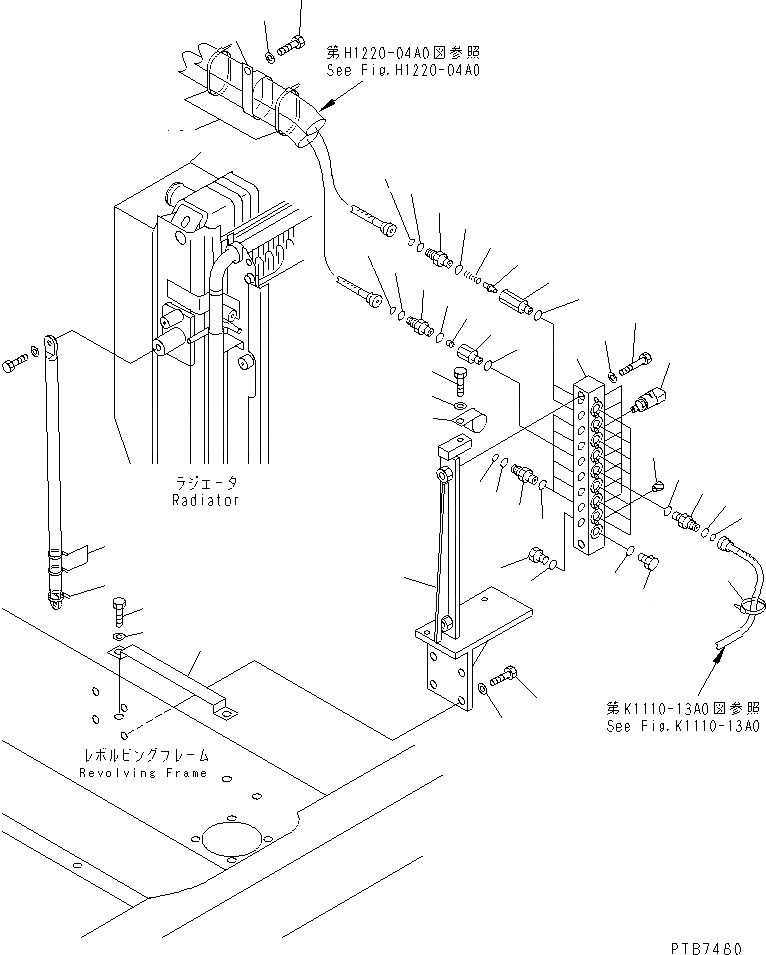 第H1220-04A0図参照
See Fig.H1220-04A0

ラジエータ
Radiator

レボルビングフレーム
Revolving Frame

第K1110-13A0図参照
See Fig.K1110-13A0

PTB7460