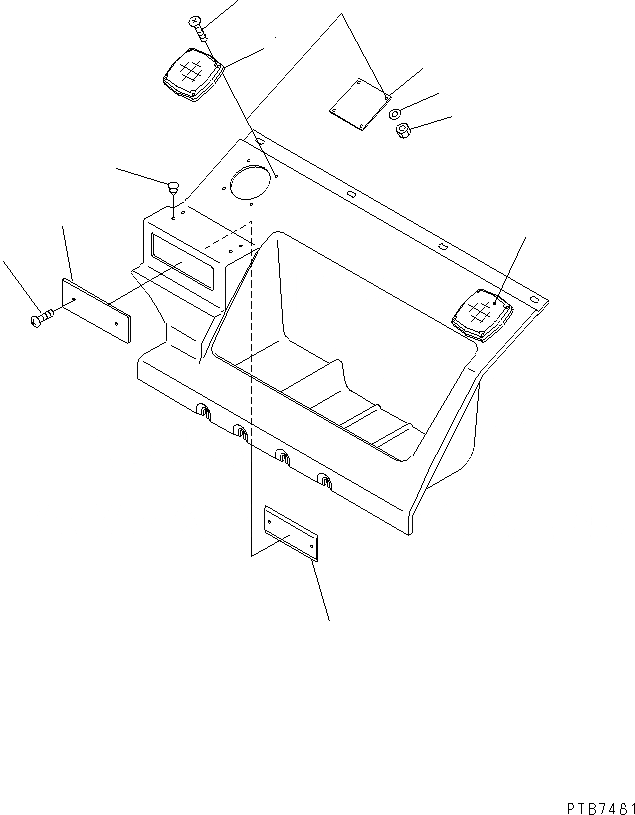 PTB7481