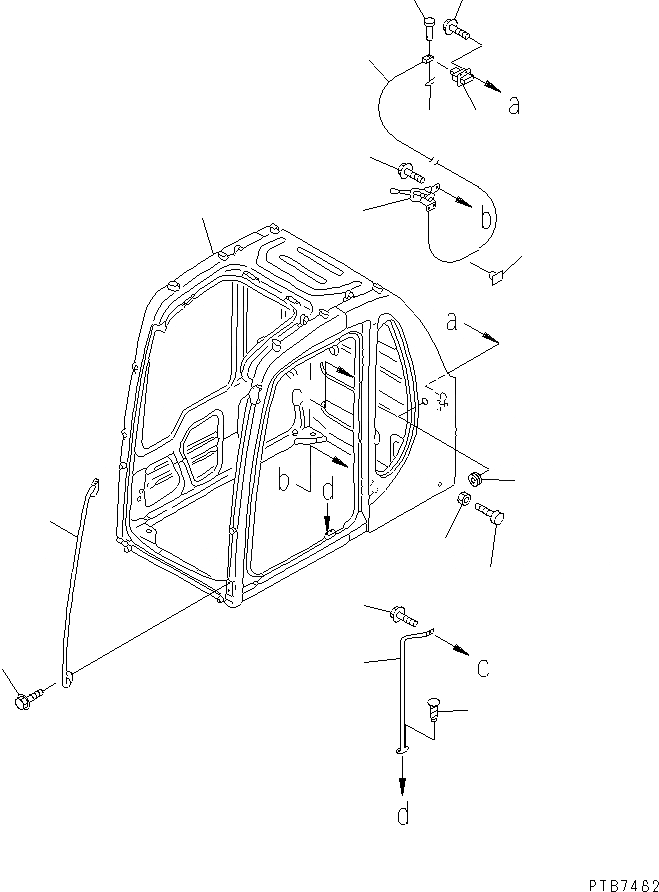 a
b
a
c
b
d
c
d
PTB7482