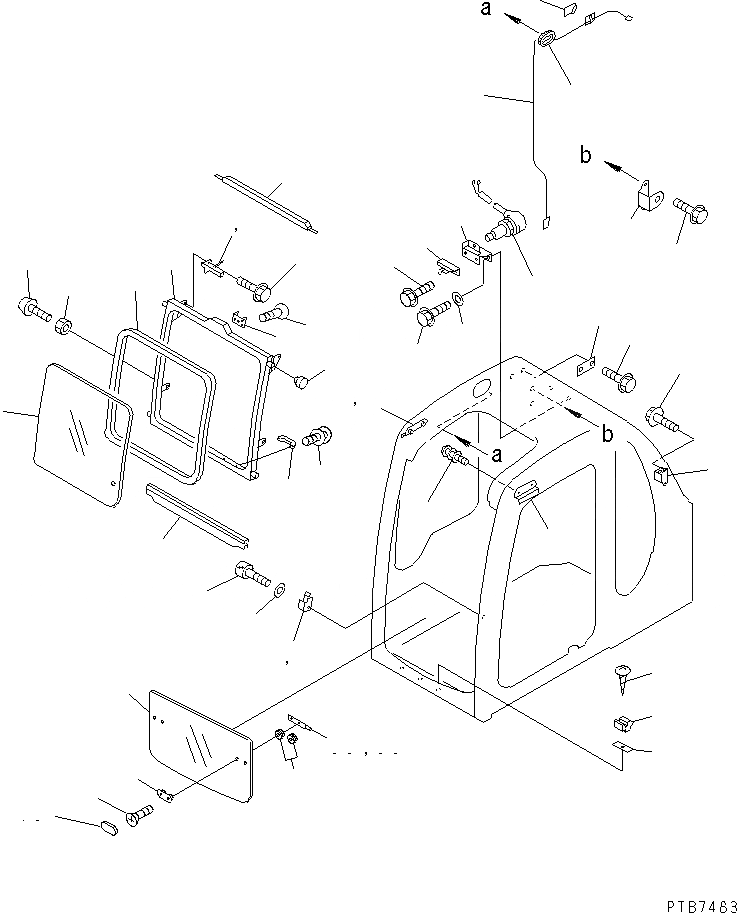 a
b
b
a
PTB7483