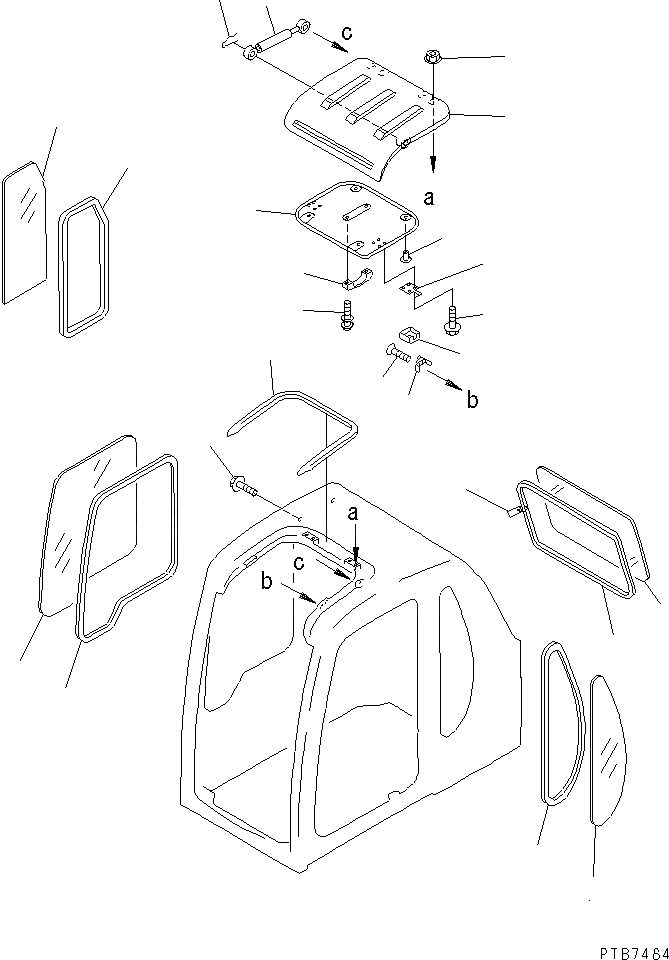 c
a
b
a
c
b
PTB7484