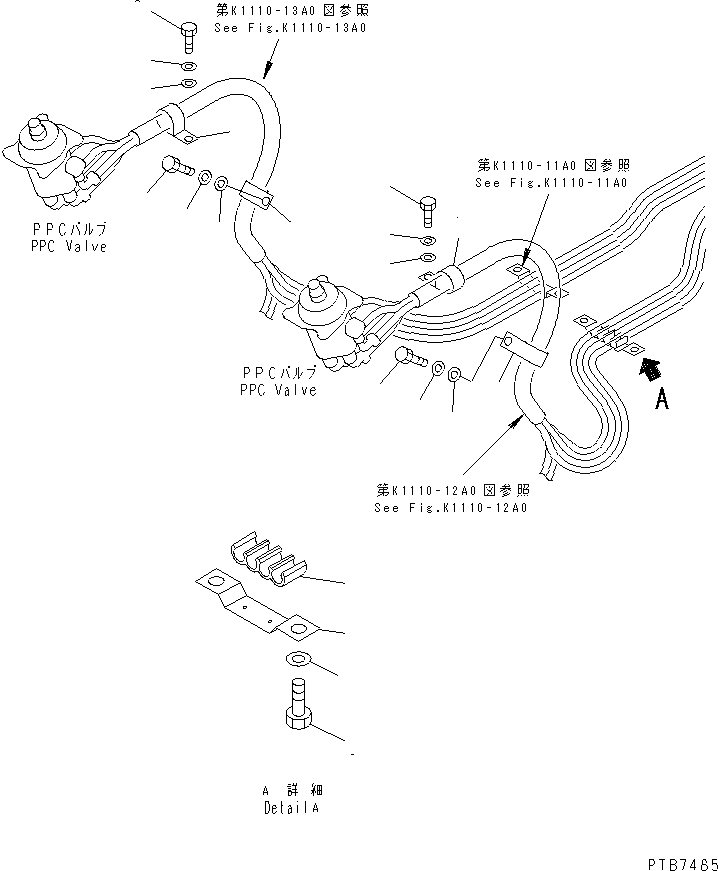 第K1110-13A0 図参照
See Fig.K1110-13A0

PPCバルブ
PPC Valve

第K1110-11A0 図参照
See Fig.K1110-11A0

PPCバルブ
PPC Valve

A

第K1110-12A0 図参照
See Fig.K1110-12A0

A 詳 細
Detail A

PTB7465