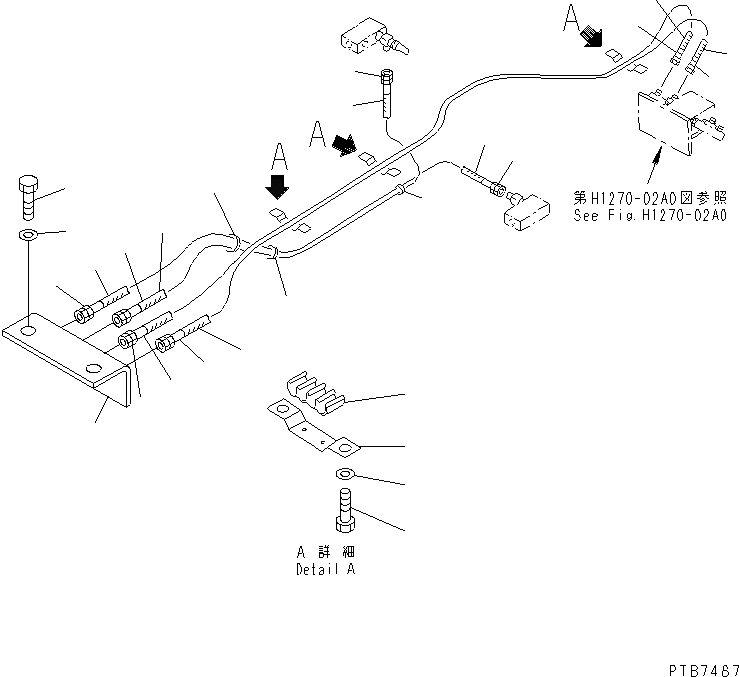 A

A

A

第H1270-02A0図参照
See Fig.H1270-02A0

A 詳細
Detail A

PTB7487