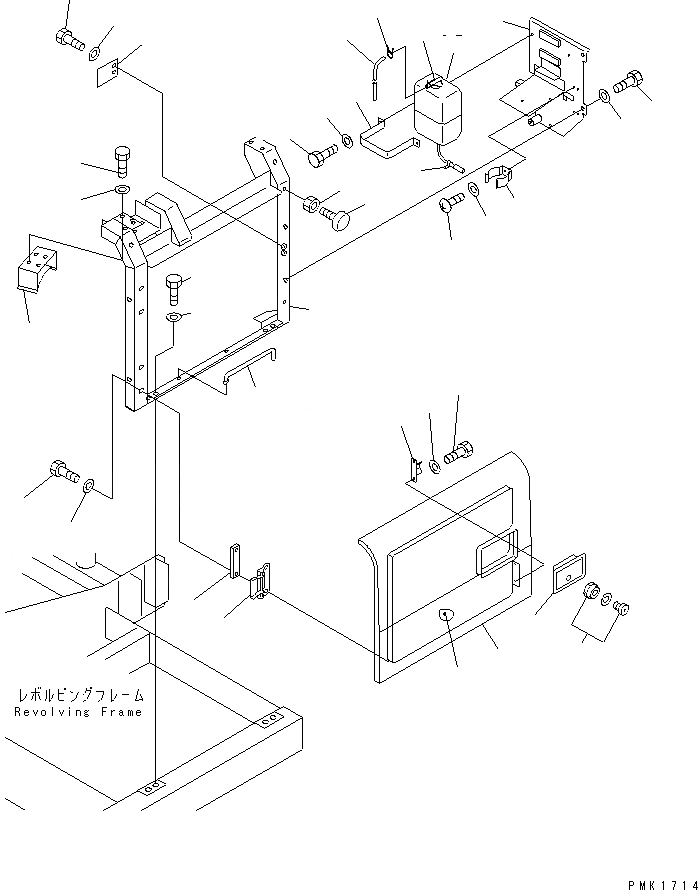 レボルビングフレーム
Revolving Frame

PMK1714