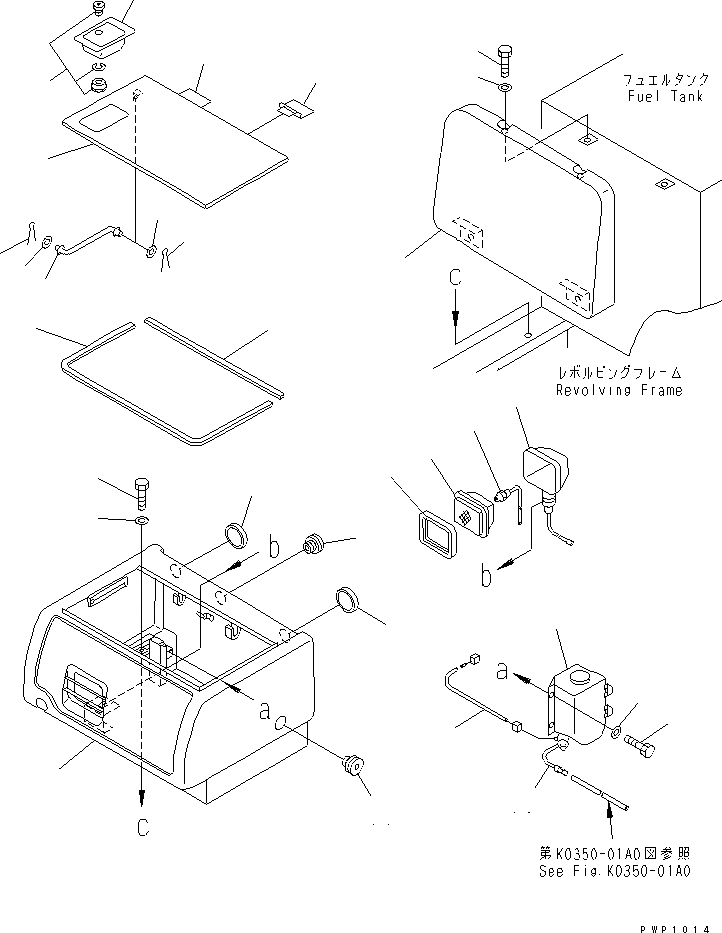 フュエルタンク
Fuel Tank

C

レボルビングフレーム
Revolving Frame

b

b

a

a

C

第K0350-01A0図参照
See Fig.K0350-01A0

PWP1014