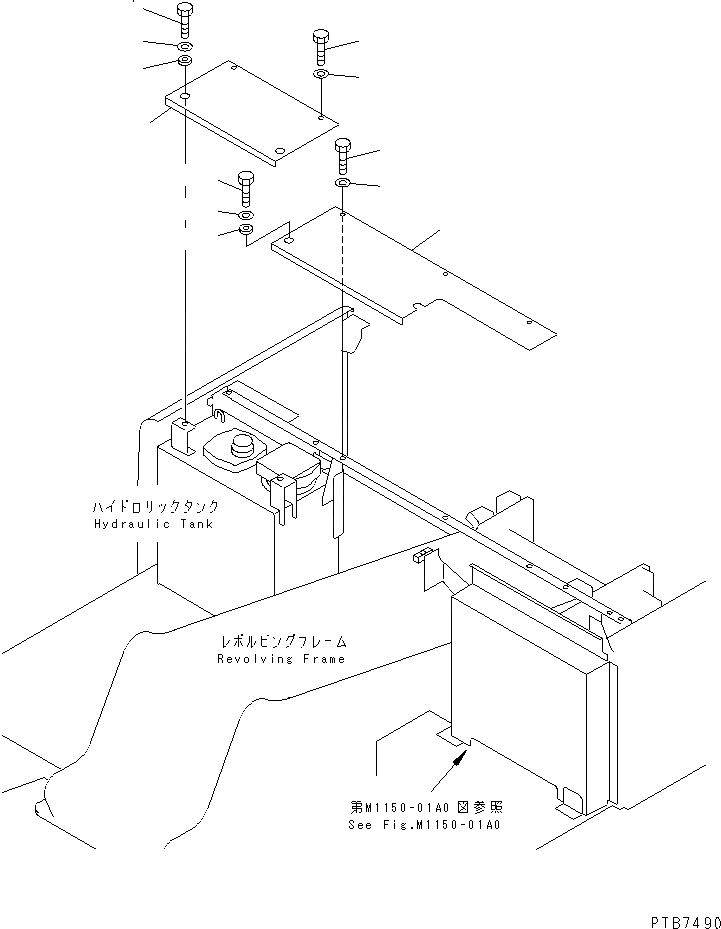 ハイドロリックタンク
Hydraulic Tank

レボルビングフレーム
Revolving Frame

第M1150-01A0 図参照
See Fig.M1150-01A0

PTB7490