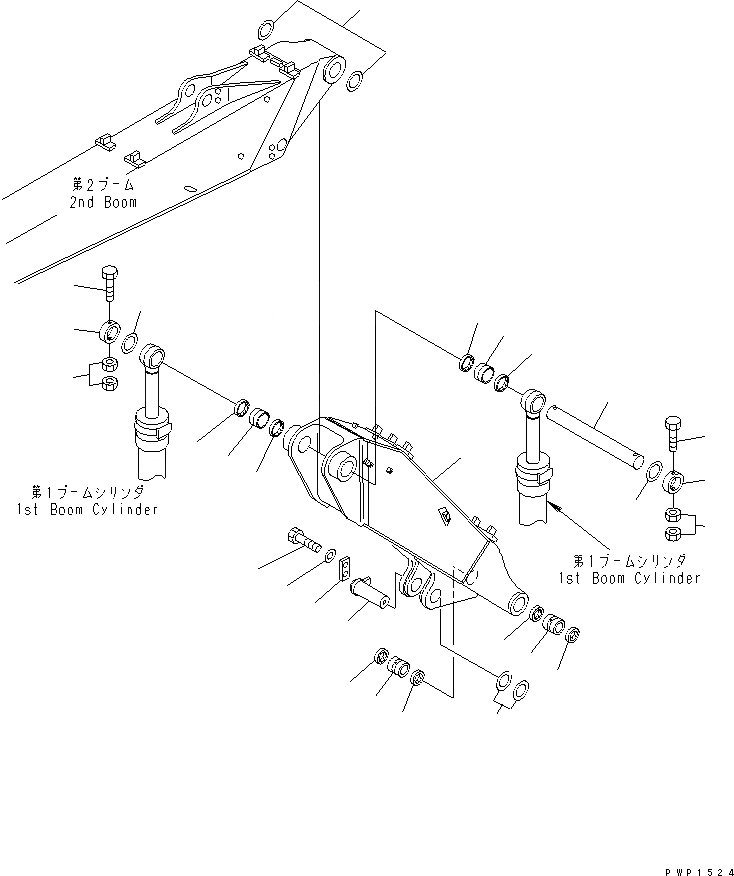 第2ブーム
2nd Boom

第1ブームシリンダ
1st Boom Cylinder

第1ブームシリンダ
1st Boom Cylinder

PWP1524