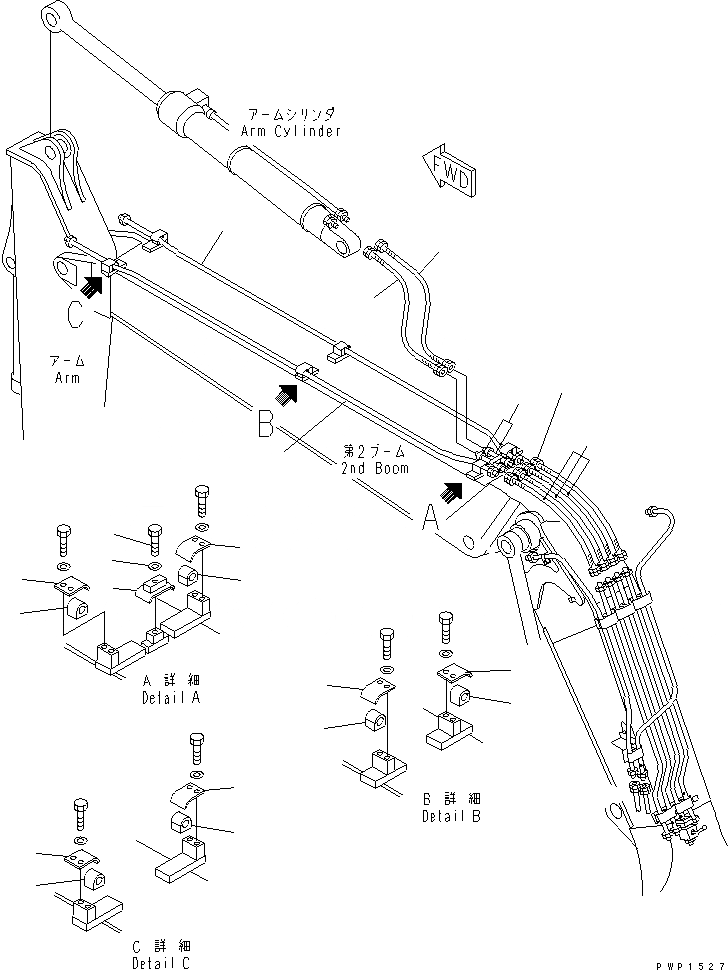 アームシリンダ
Arm Cylinder

FWD

C

アーム
Arm

B

第2ブーム
2nd Boom

A

A 詳細
Detail A

B 詳細
Detail B

C 詳細
Detail C

PWP1527