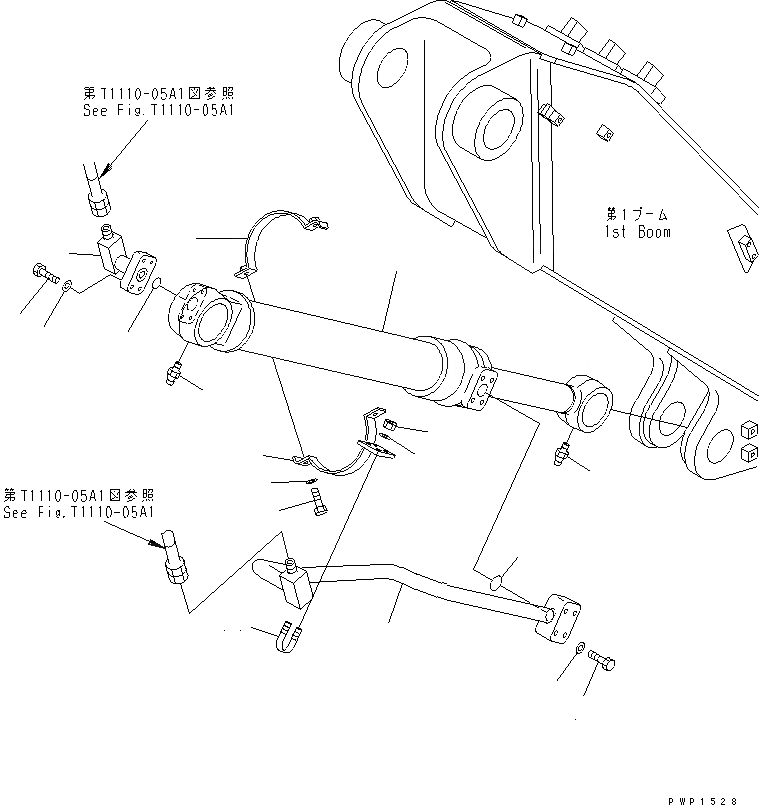 第T1110-05A1図参照
See Fig.T1110-05A1

第1ブーム
1st Boom

第T1110-05A1図参照
See Fig.T1110-05A1

PWP1528