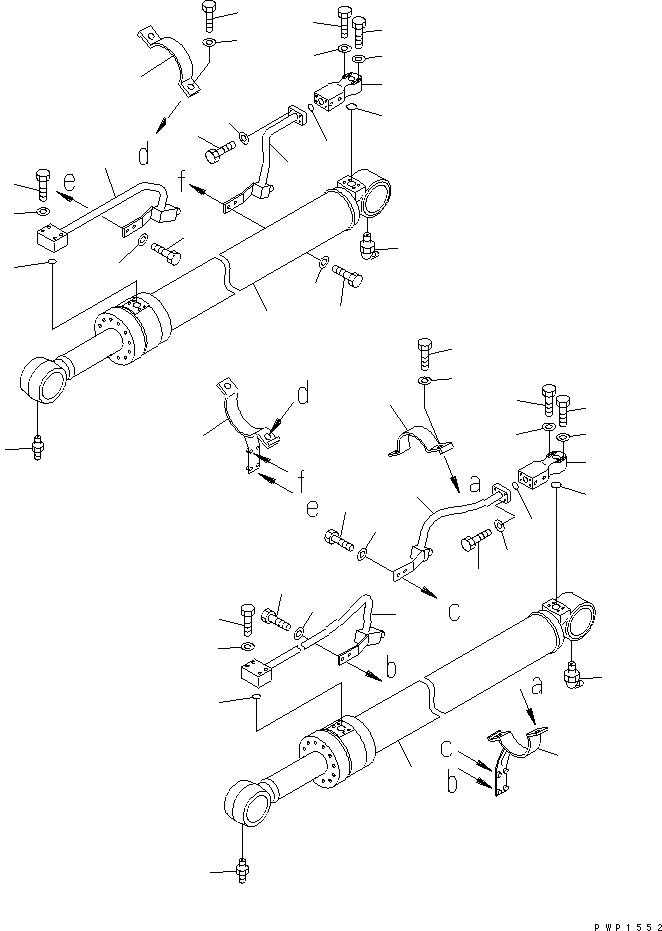 d
e
f
d
f
e
a
c
b
a
c
b
PWP1552