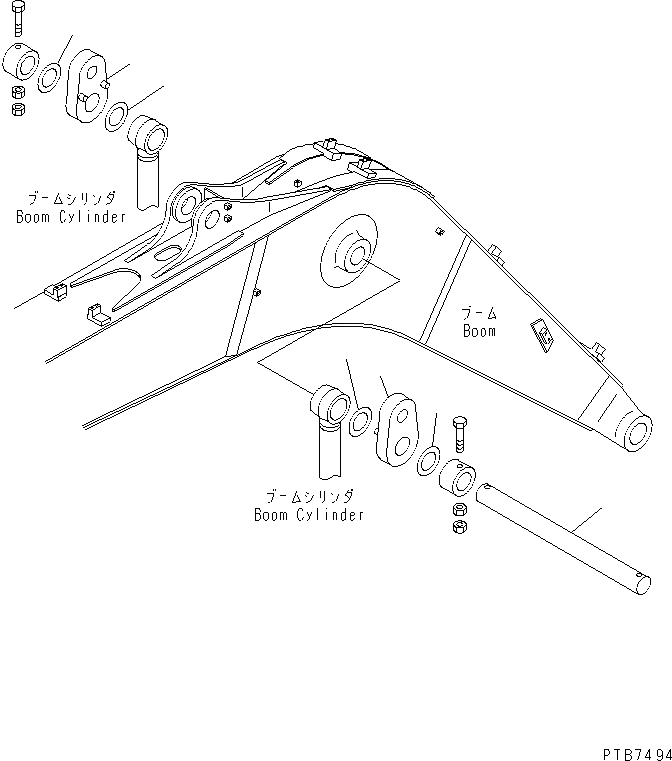 ブームシリンダ
Boom Cylinder

ブーム
Boom

ブームシリンダ
Boom Cylinder

PTB7494