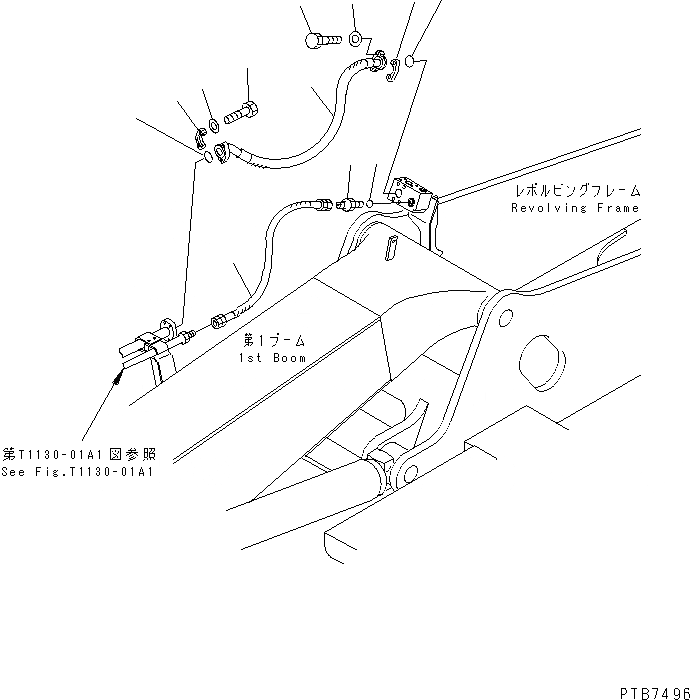 レボルビングフレーム
Revolving Frame

第1ブーム
1st Boom

第T1130-01A1図参照
See Fig.T1130-01A1

PTB7496