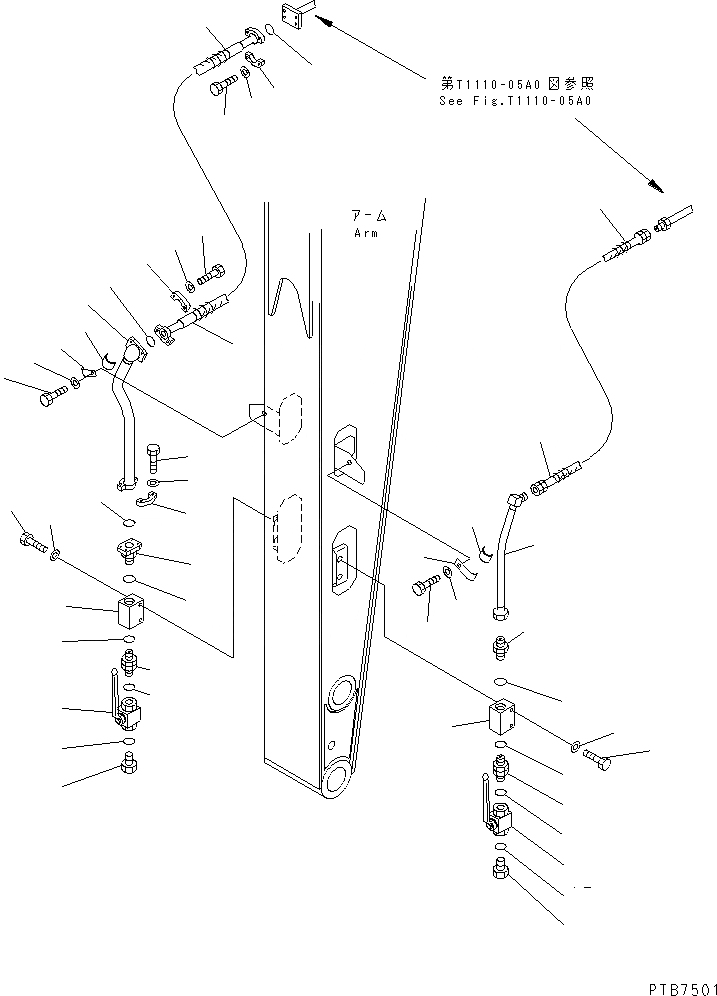 第T1110-05A0 図参照
See Fig.T1110-05A0

アーム
Arm

PTB7501