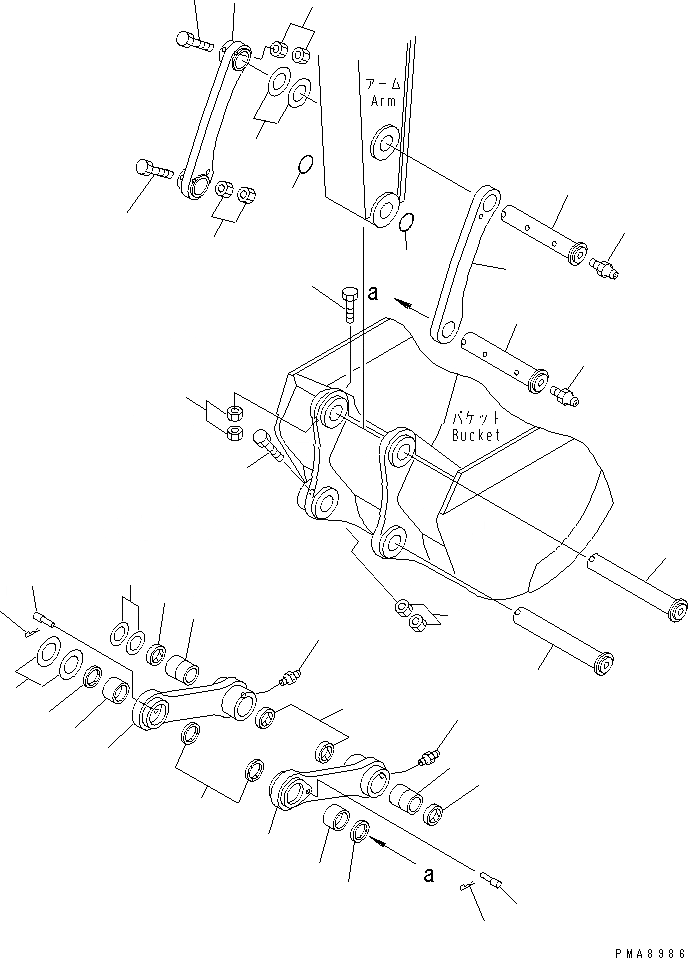 アーム
Arm

a

バケット
Bucket

a

PMA8986