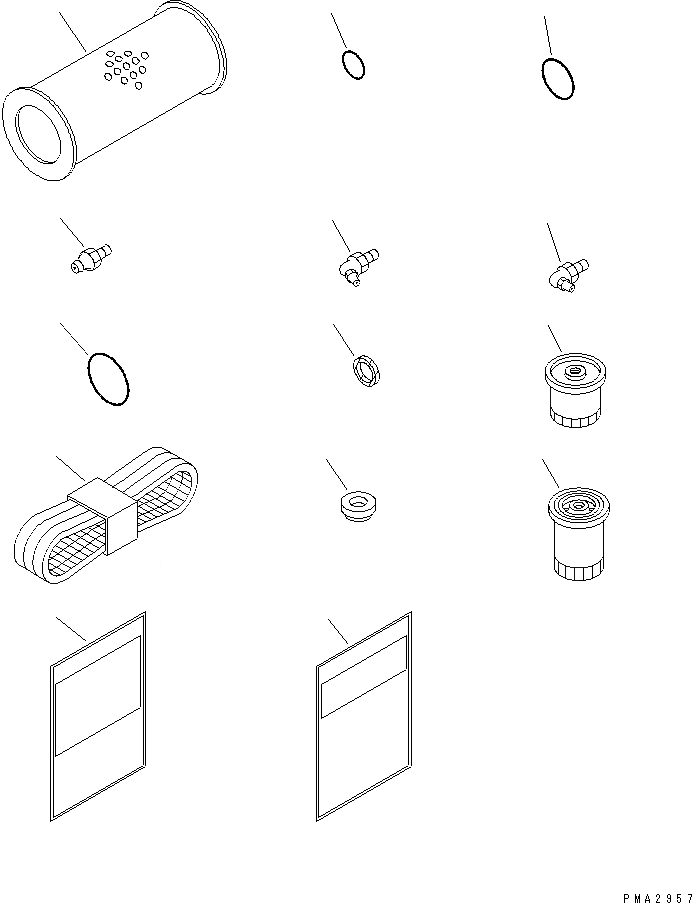 PMA2957