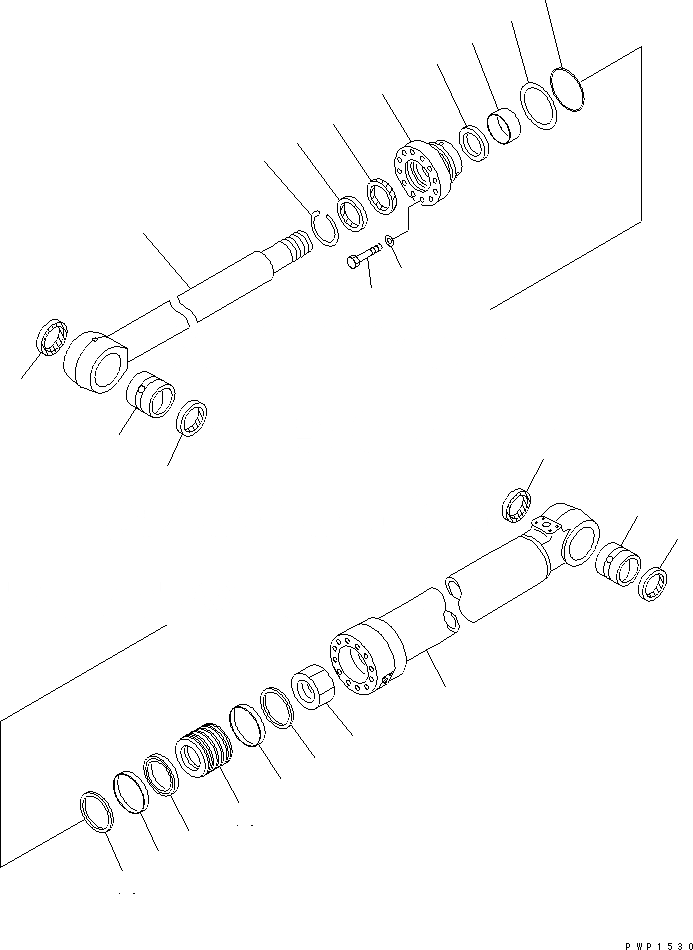 PWP1530