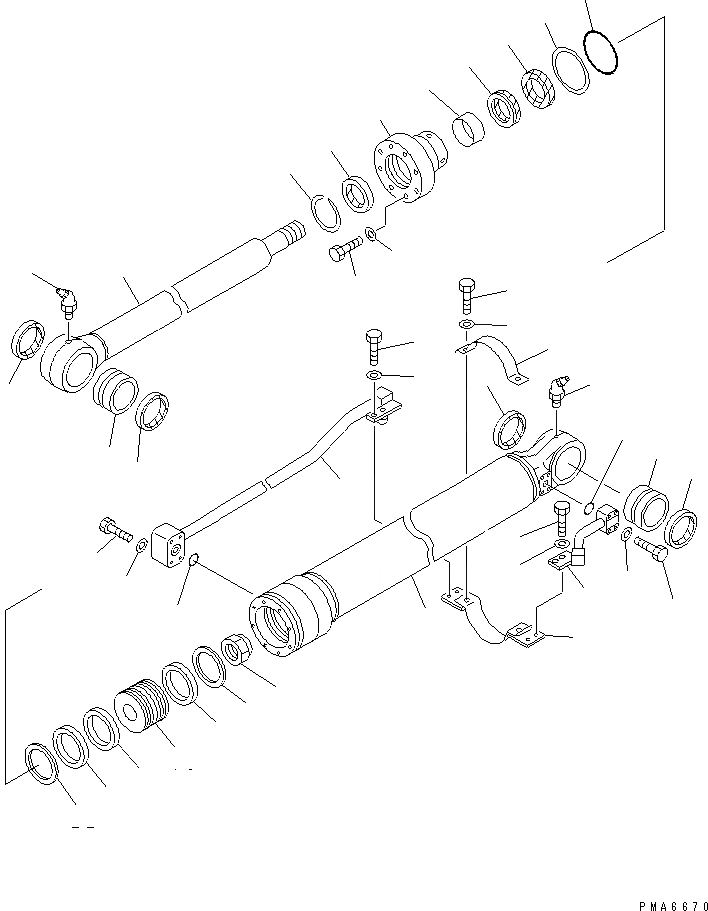 PMA6670