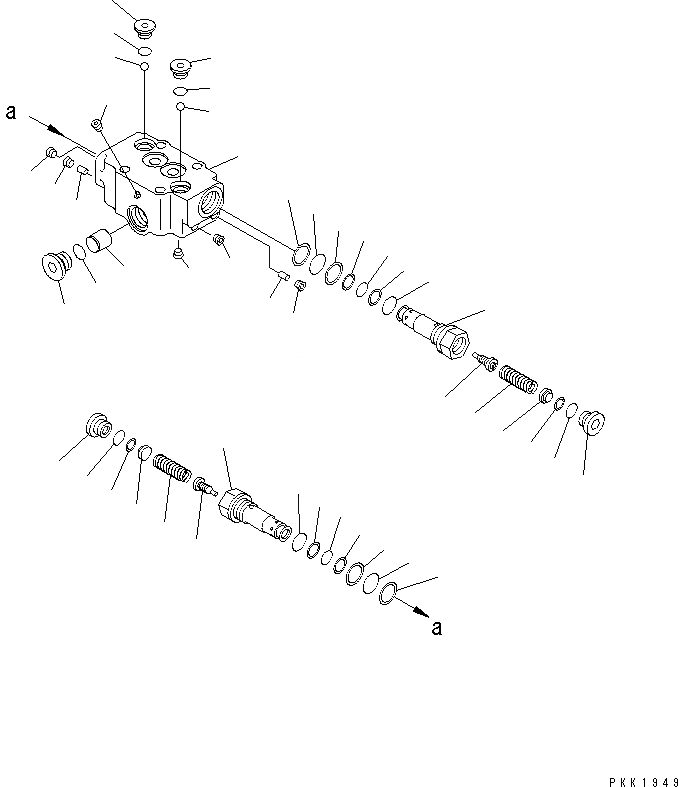 a

a

PKK1949