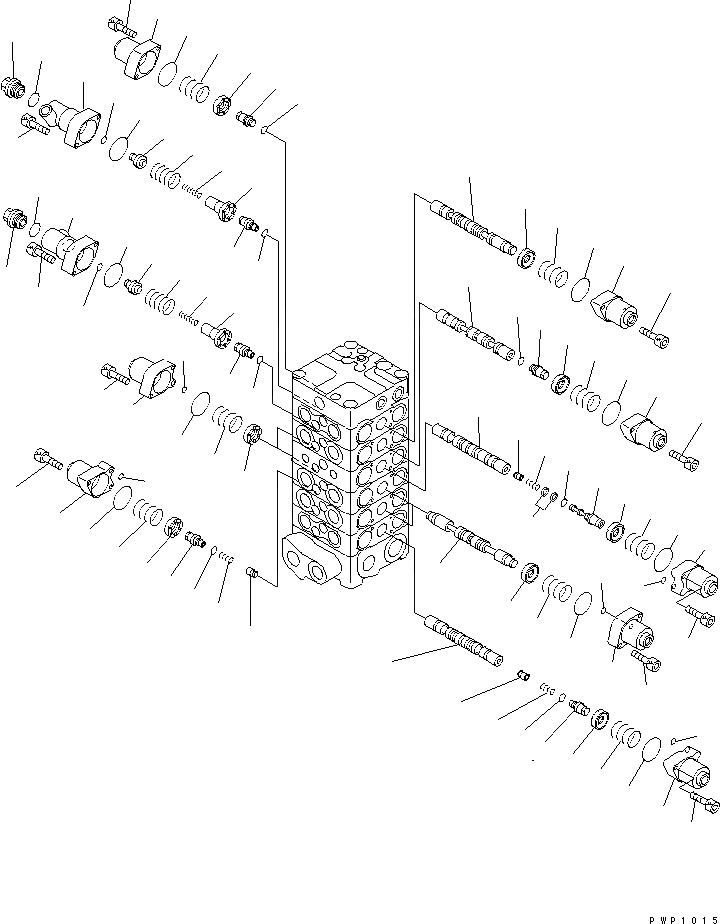 PWP1015