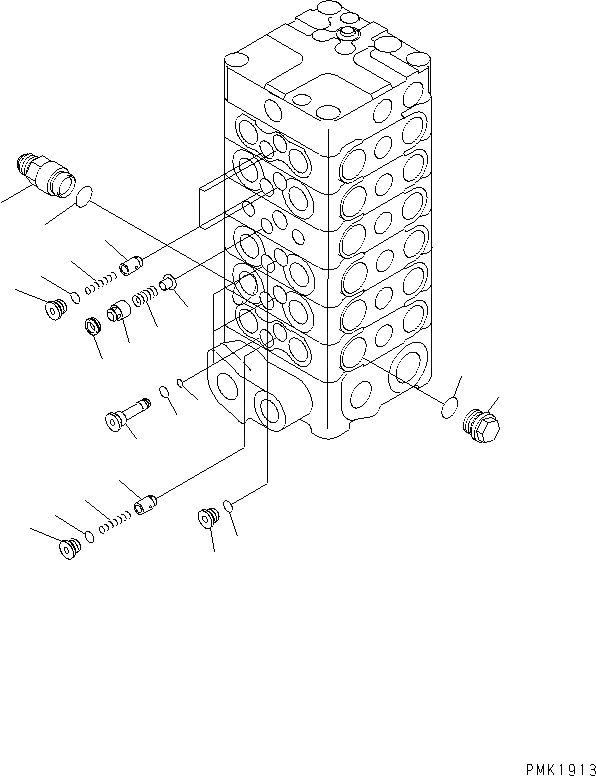 PMK1913