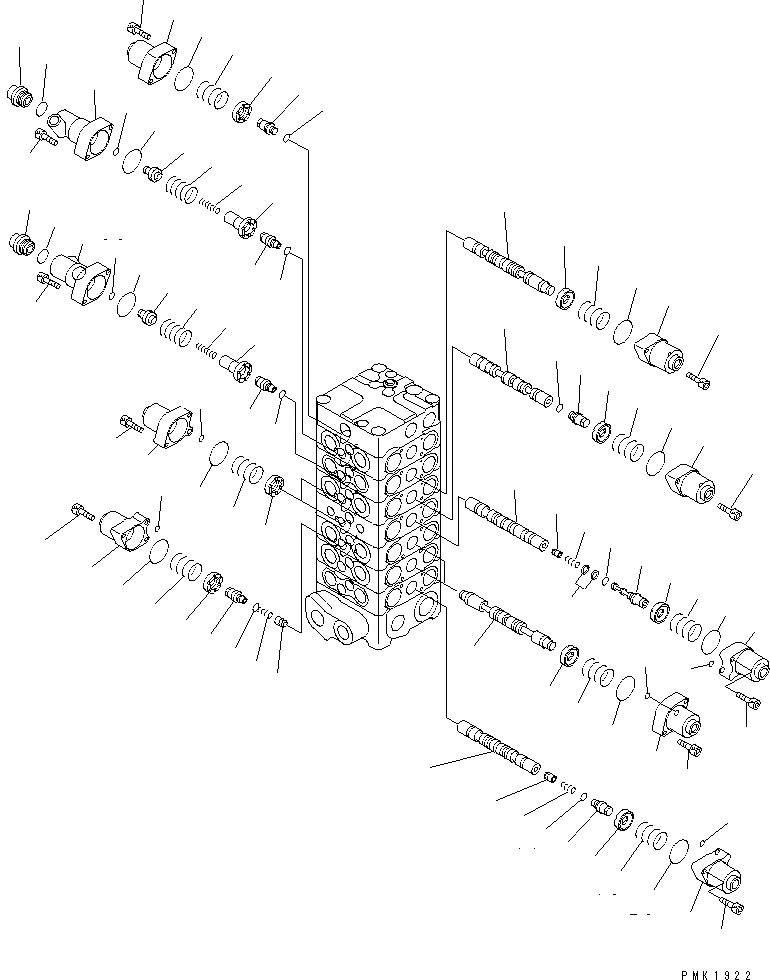 PMK1922