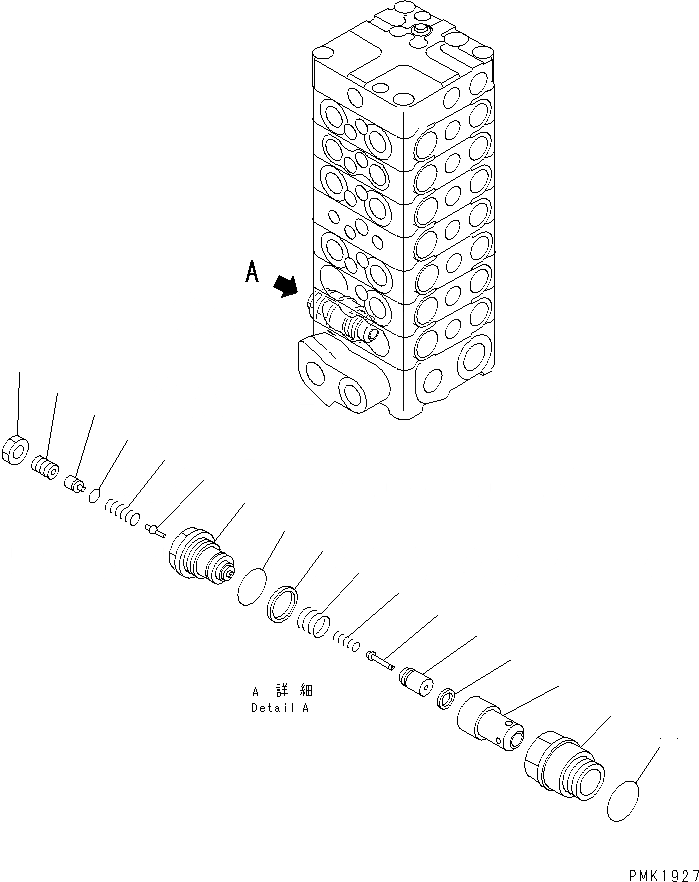 A

A 詳 細
Detail A

PMK1927