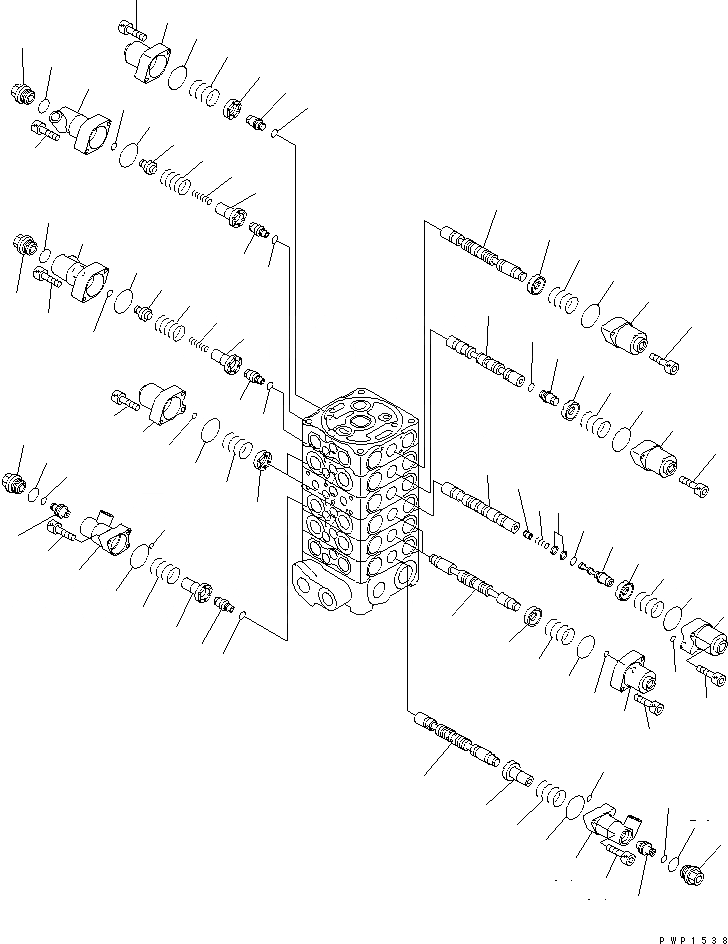 PWP1538