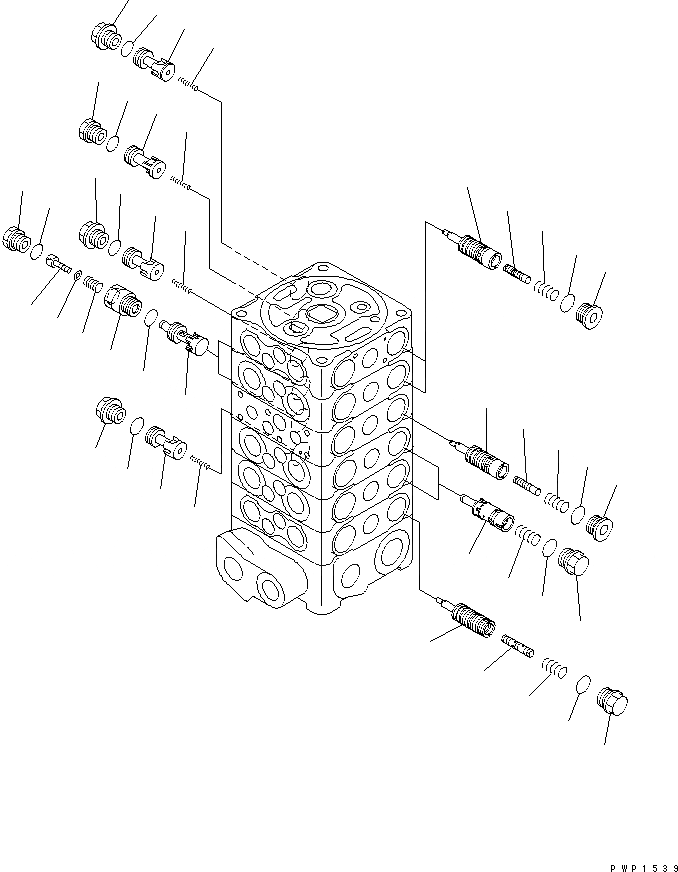 PWP1539