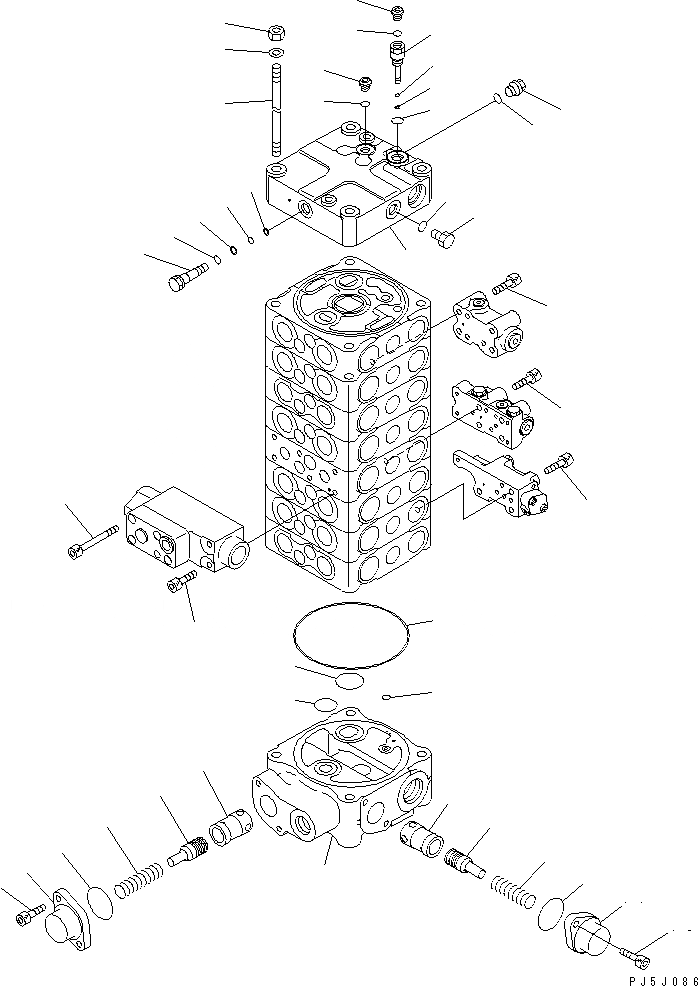 PJ5J086