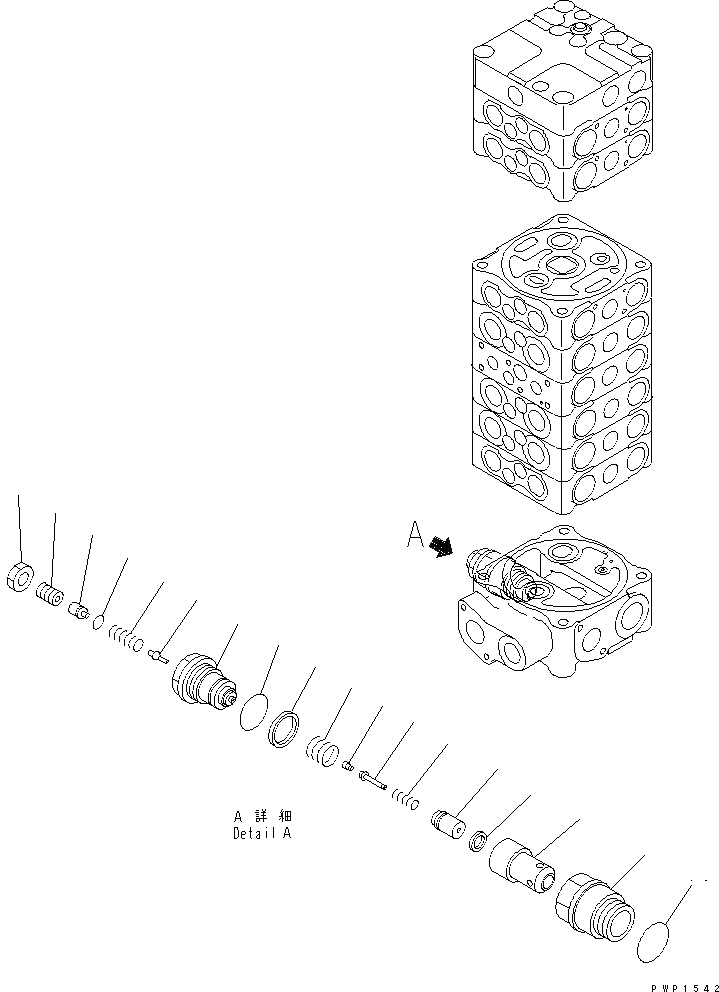 A

A 詳 細
Detail A

PWP1542