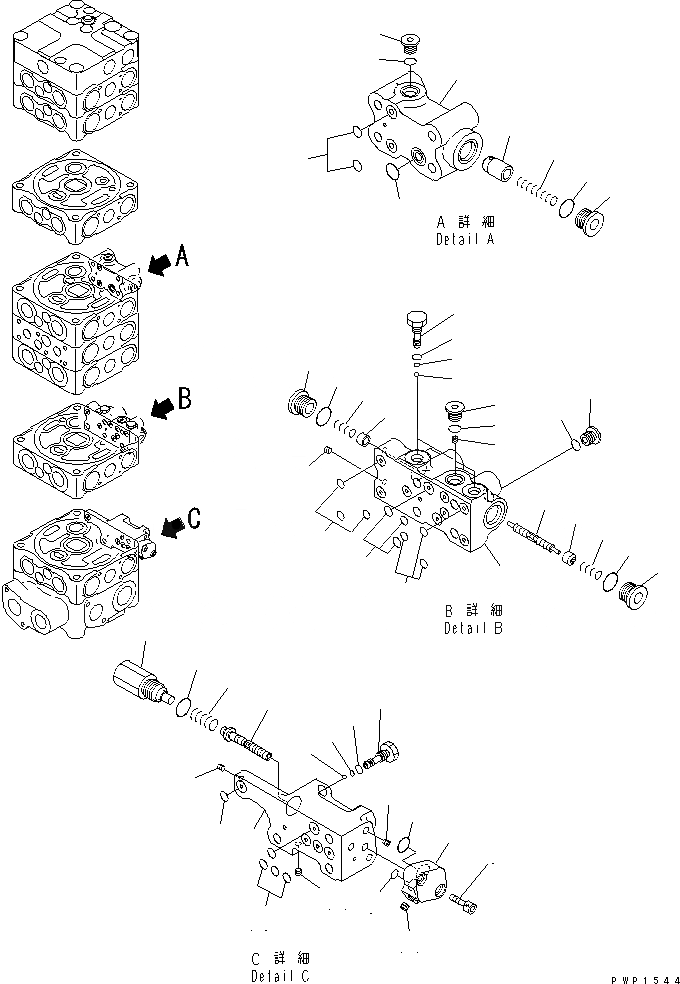 A
B
C

A 詳 細
Detail A

B 詳 細
Detail B

C 詳 細
Detail C

PWP1544