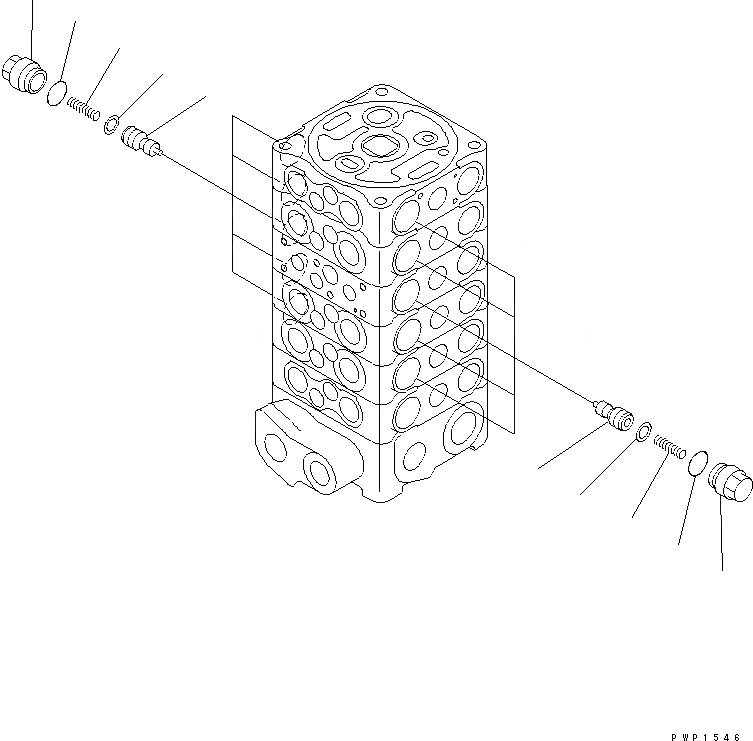 PWP1546