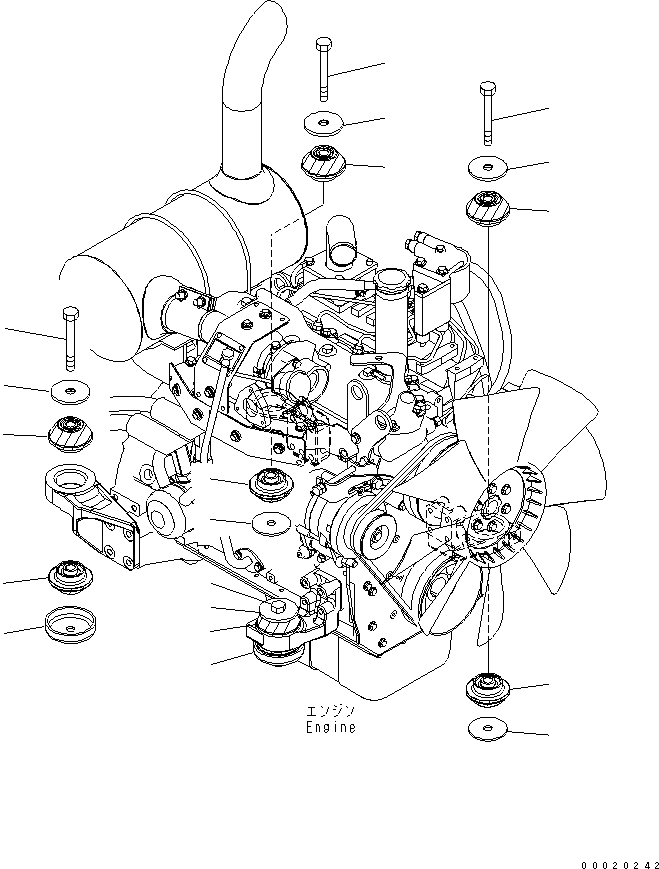 エンジン
Engine

00020242