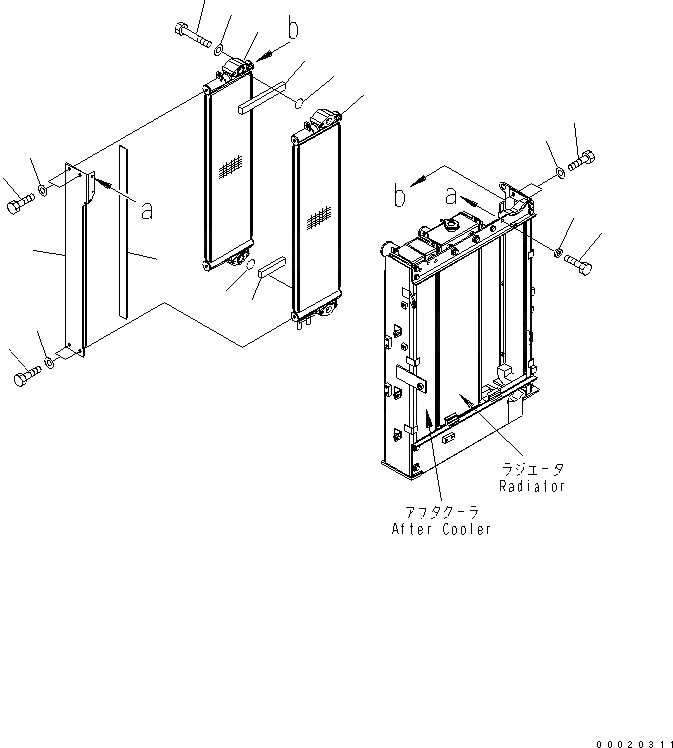 b

a

b

a

ラジエータ
Radiator

アフタクーラ
After Cooler

00020311