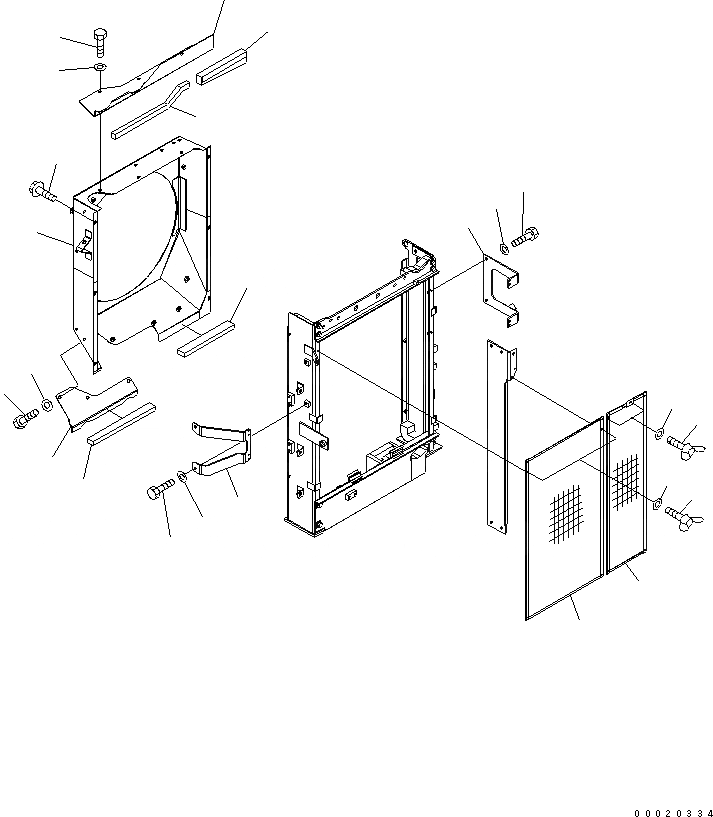 00020334