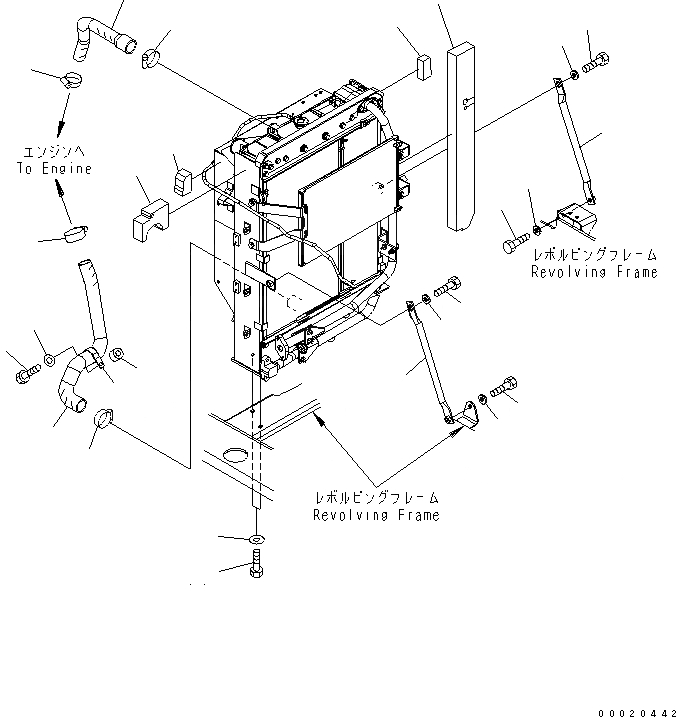 エンジンへ
To Engine

レボルビングフレーム
Revolving Frame

レボルビングフレーム
Revolving Frame

00020442