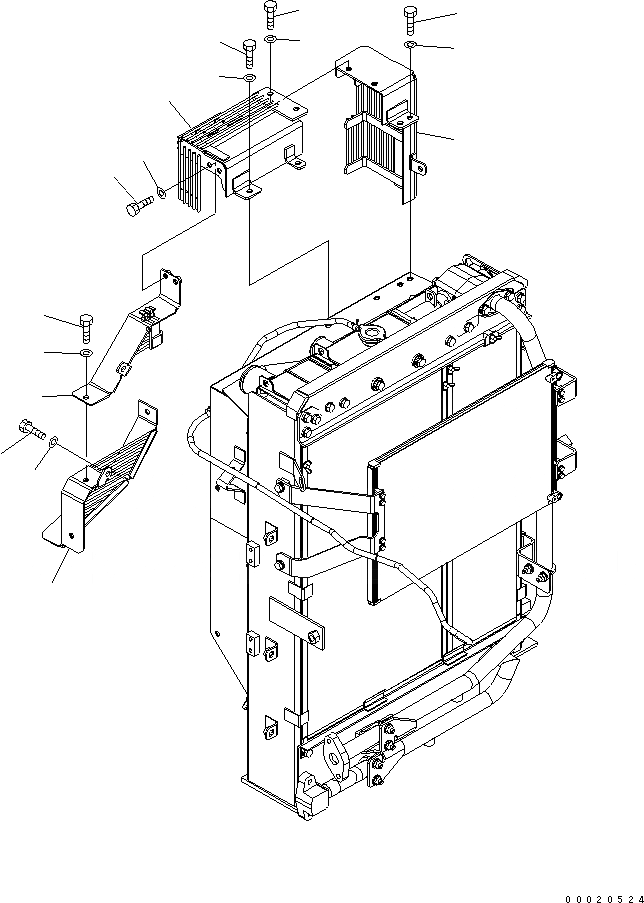 00020524