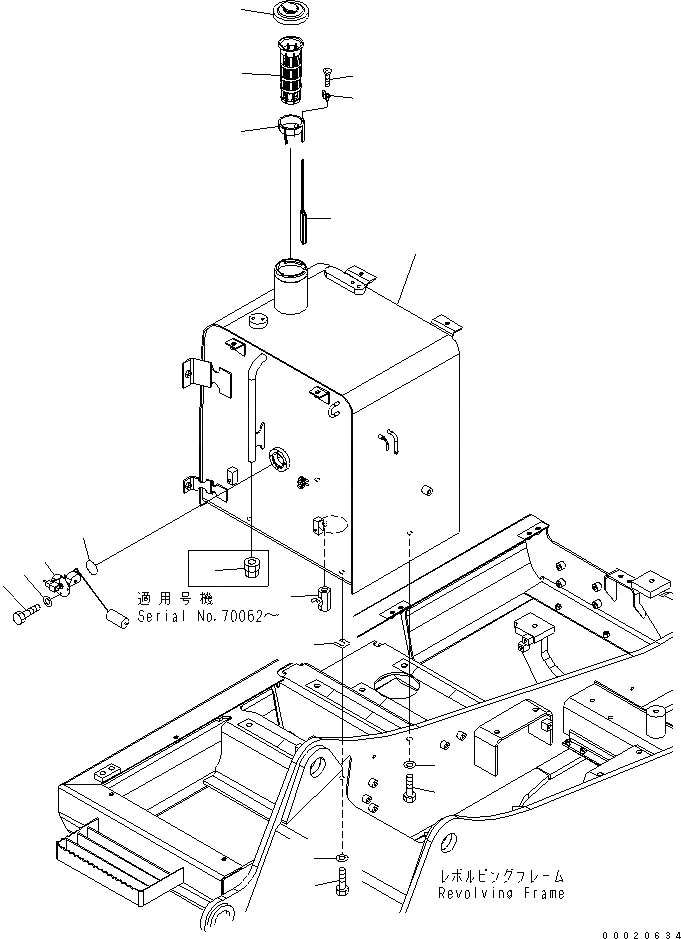 適用号機
Serial No.70062～

レボルビングフレーム
Revolving Frame

00020634