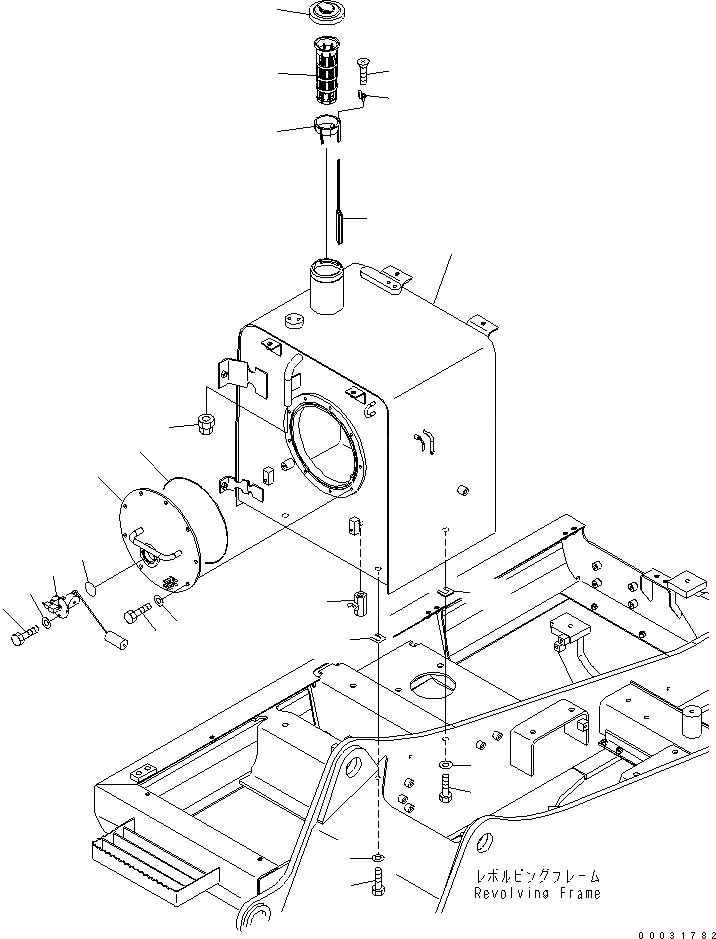 レボルビングフレーム
Revolving Frame

00031782