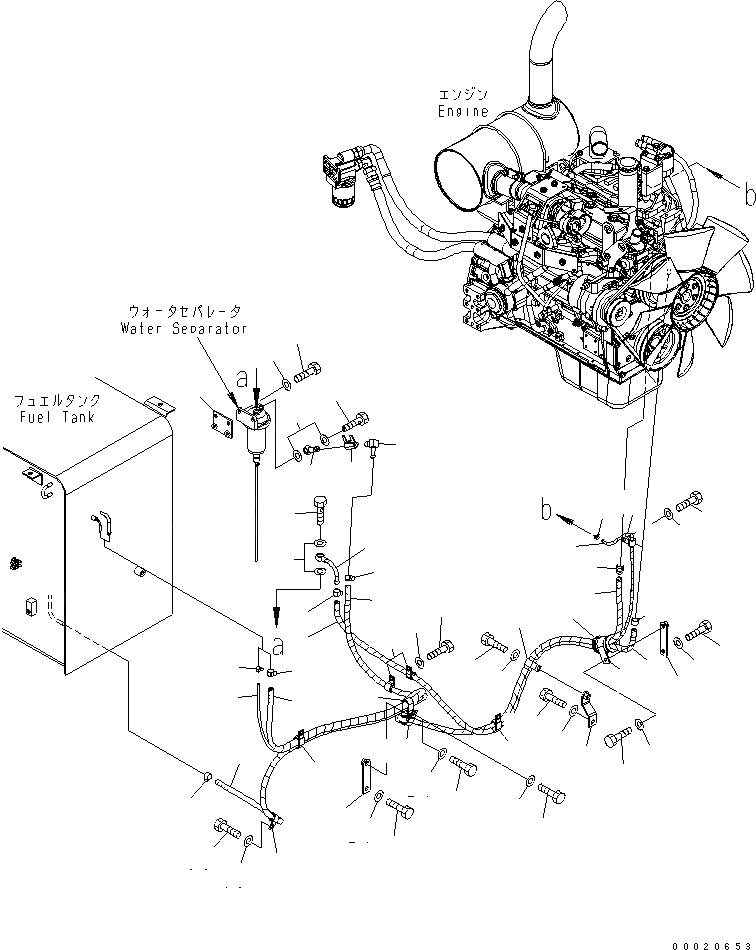 エンジン
Engine

b

ウォータセパレータ
Water Separator

a

フュエルタンク
Fuel Tank

b

a

00020653